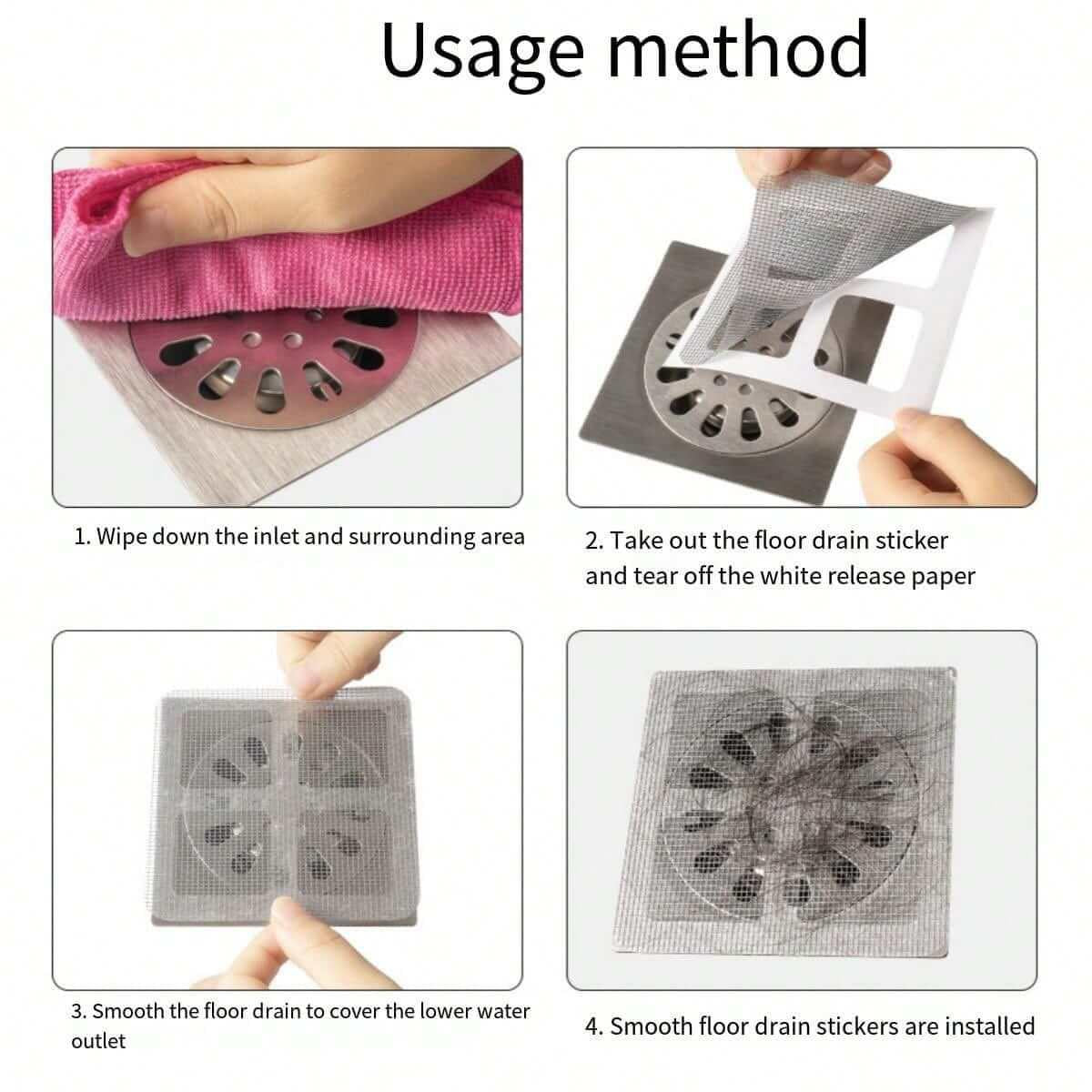 Usage method

1. Wipe down the inlet and surrounding area

2. Take out the floor drain sticker and tear off the white release paper

3. Smooth the floor drain to cover the lower water outlet

4. Smooth floor drain stickers are installed